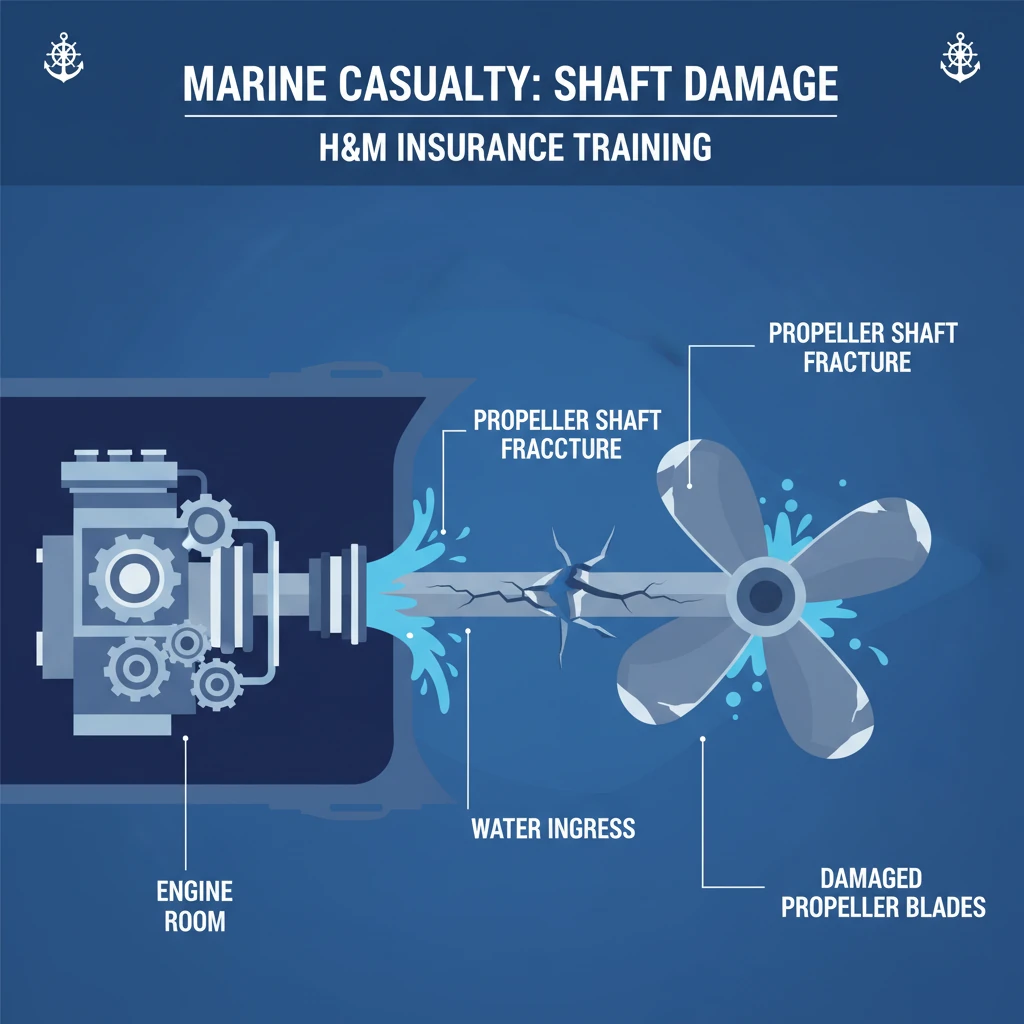 MARINE CASUALTY: SHAFT DAMAGE

H&M INSURANCE TRAINING

PROPELLER SHAFT FRACTURE

PROPELLER SHAFT FRACCTURE

WATER INGRESS

ENGINE ROOM

DAMAGED PROPELLER BLADES